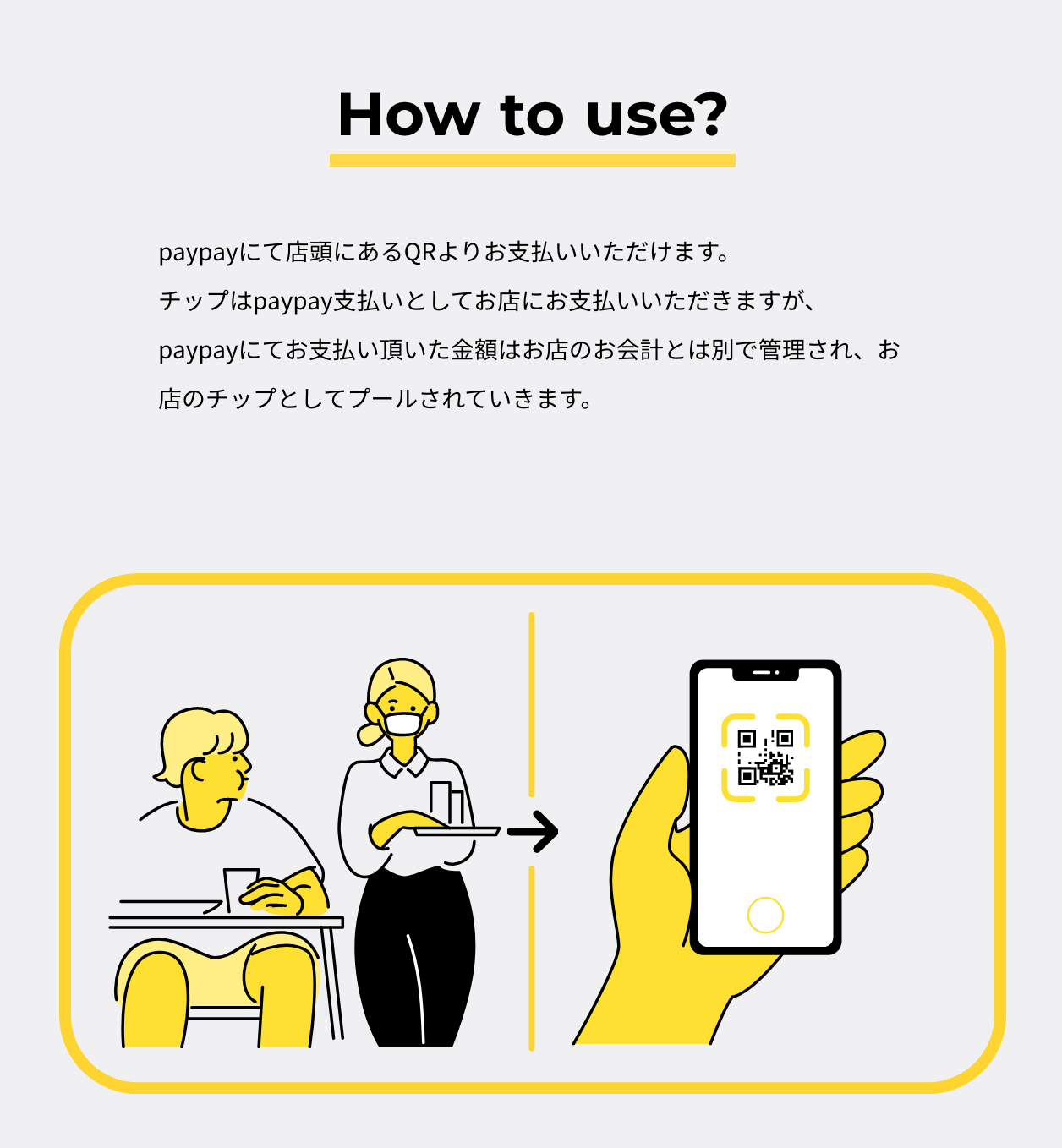 How to use?

paypayにて店頭にあるQRよりお支払いいただけます。
チップはpaypay支払いとしてお店にお支払いいただきますが、
paypayにてお支払い頂いた金額はお店のお会計とは別で管理され、お店のチップとしてプールされていきます。